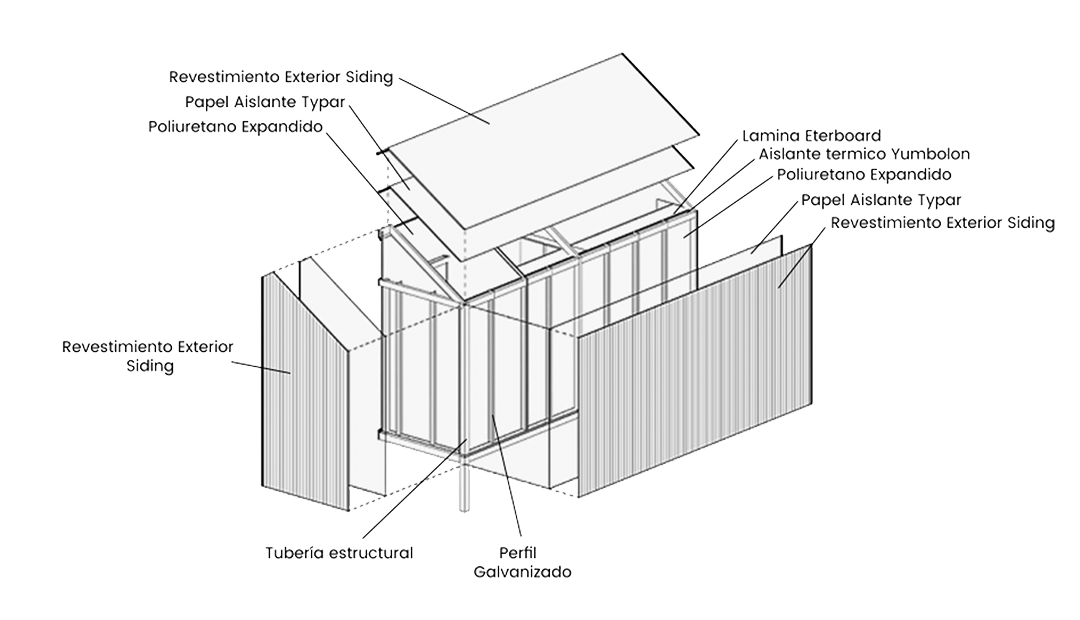 Revestimiento Exterior Siding
Papel Aislante Typar
Poliuretano Expandido

Lamina Eterboard
Aislante termico Yumbolon
Poliuretano Expandido
Papel Aislante Typar
Revestimiento Exterior Siding

Revestimiento Exterior Siding

Tubería estructural

Perfil Galvanizado